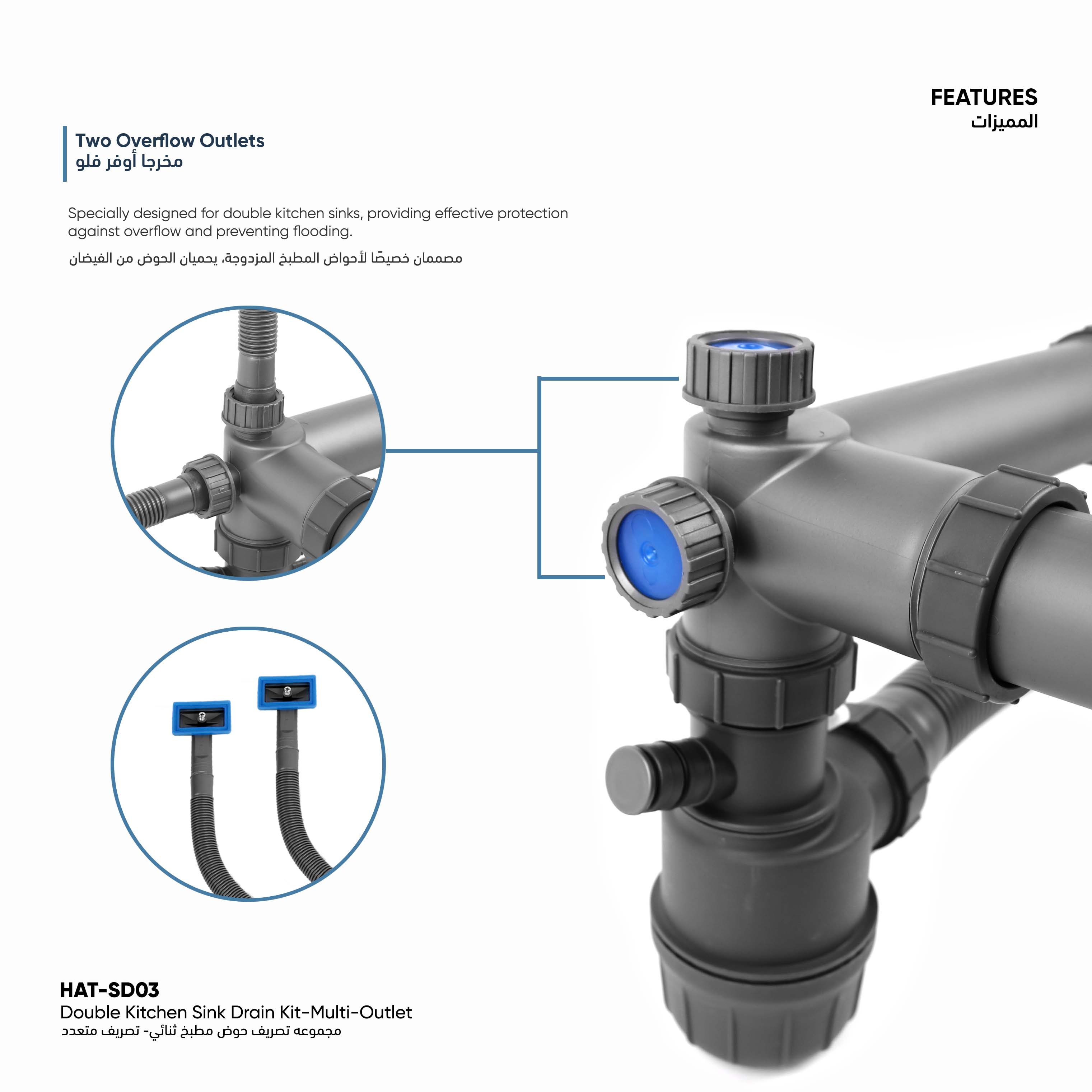 FEATURES
المميزات

Two Overflow Outlets
مخرجا أوفر فلو

Specially designed for double kitchen sinks, providing effective protection against overflow and preventing flooding.

مصممان خصيصًا لأحواض المطبخ المزدوجة، يحميان الحوض من الفيضان

HAT-SD03
Double Kitchen Sink Drain Kit-Multi-Outlet
مجموعه تصريف حوض مطبخ ثنائي- تصريف متعدد