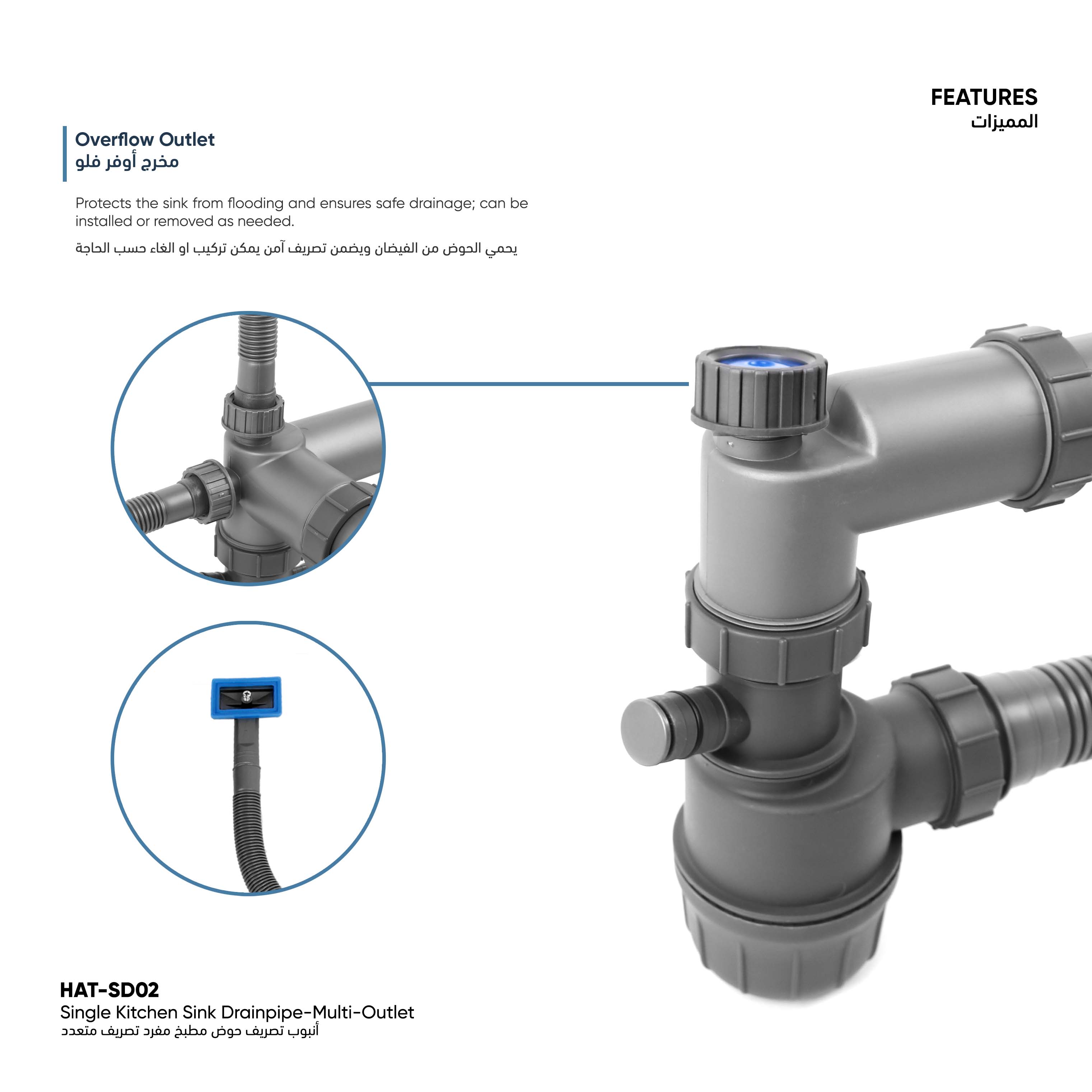 FEATURES
المميزات

Overflow Outlet
مخرج أوفر فلو

Protects the sink from flooding and ensures safe drainage; can be installed or removed as needed.

يحمي الحوض من الفيضان ويضمن تصريف آمن يمكن تركيب او الغاء حسب الحاجة

HAT-SD02
Single Kitchen Sink Drainpipe-Multi-Outlet
أنبوب تصريف حوض مطبخ مفرد تصريف متعدد