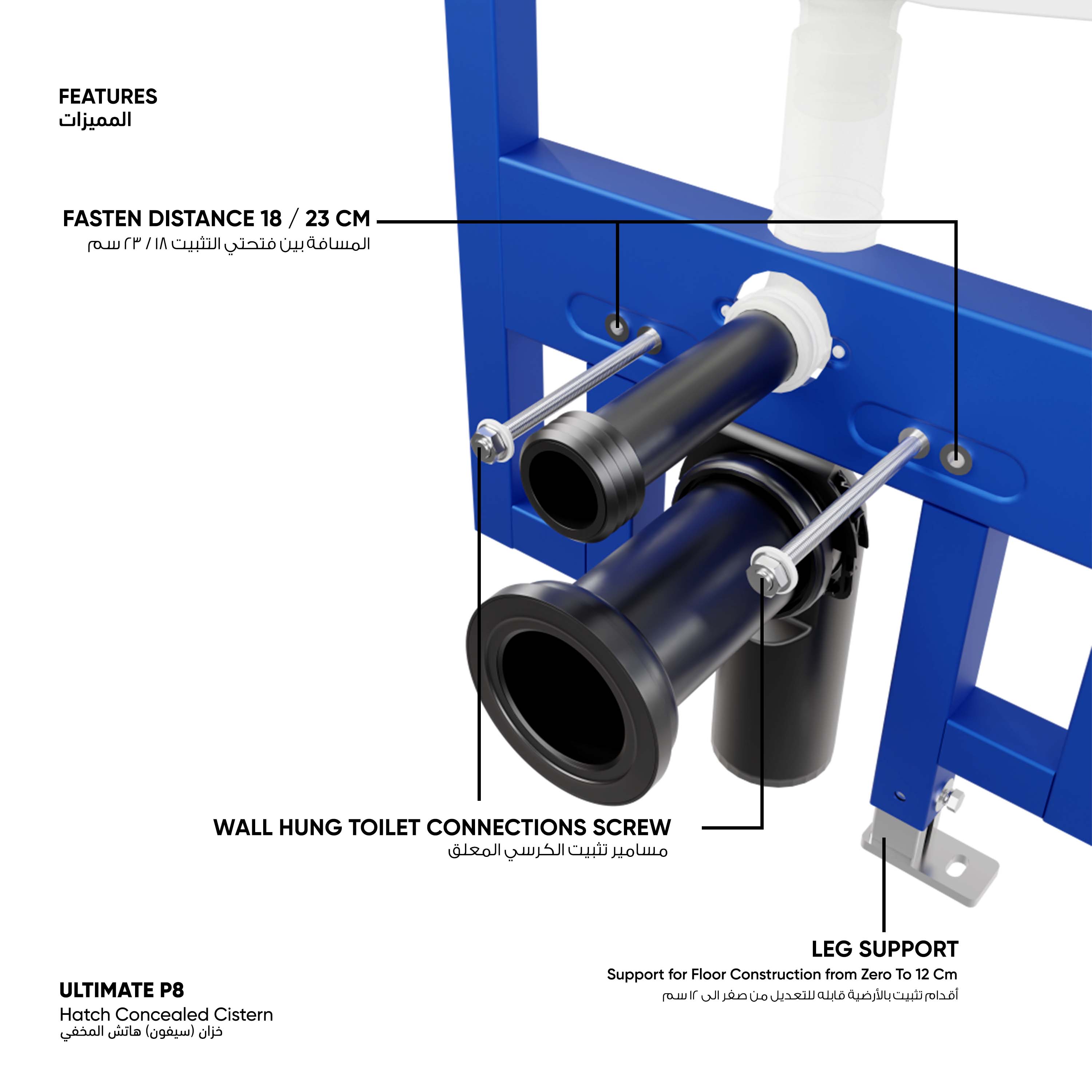 FEATURES
المميزات

FASTEN DISTANCE 18 / 23 CM
المسافة بين فتحتي التثبيت ١٨ / ٢٣ سم

WALL HUNG TOILET CONNECTIONS SCREW
مسامير تثبيت الكرسي المعلق

LEG SUPPORT
Support for Floor Construction from Zero To 12 Cm
أقدام تثبيت بالأرضية قابله للتعديل من صفر الى ١٢ سم

ULTIMATE P8
Hatch Concealed Cistern
خزان (سيفون) هاتش المخفي