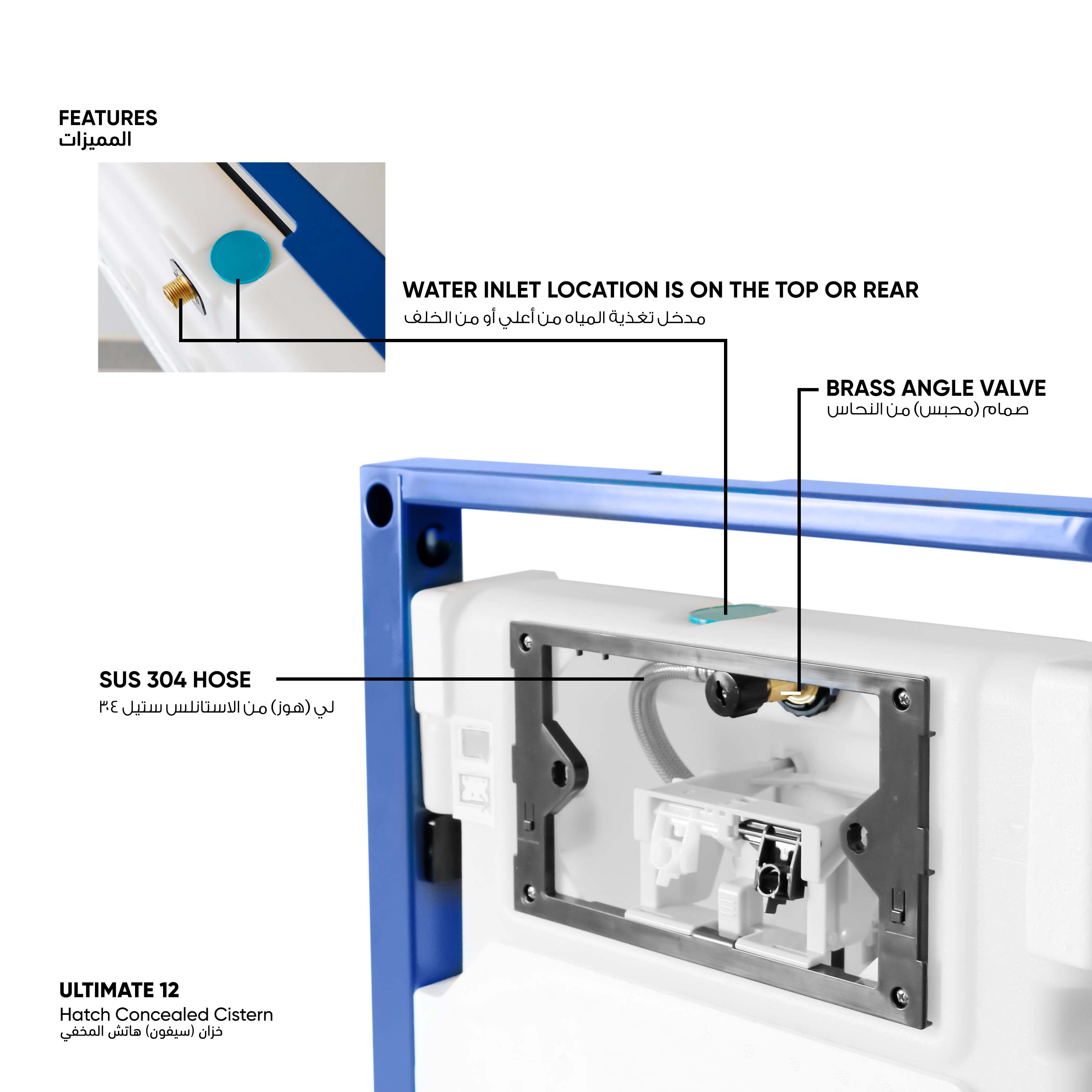 FEATURES
المميزات

WATER INLET LOCATION IS ON THE TOP OR REAR
مدخل تغذية المياه من أعلي أو من الخلف

BRASS ANGLE VALVE
صمام (محبس) من النحاس

SUS 304 HOSE
لي (هوز) من الاستانلس ستيل ٣٠٤

ULTIMATE 12
Hatch Concealed Cistern
خزان (سيفون) هاتش المخفي